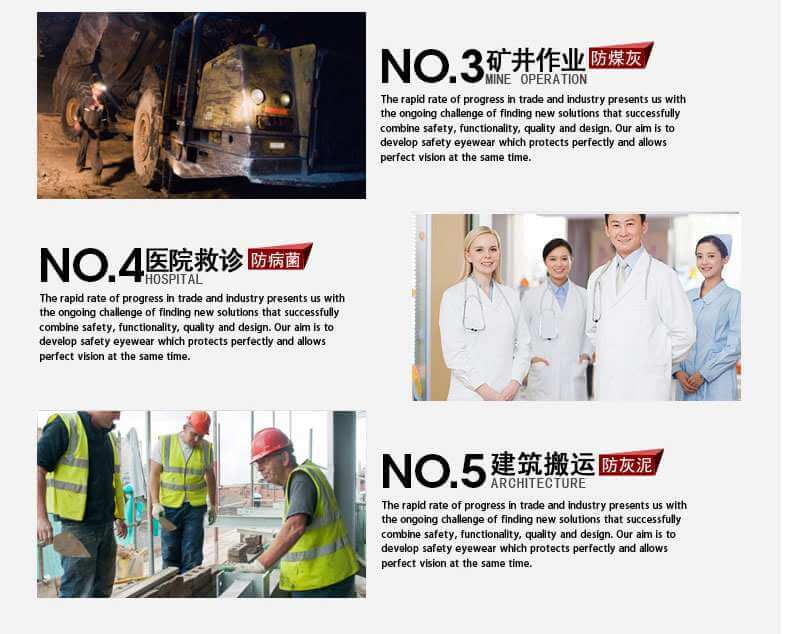 NO.3 矿井作业 防煤灰
MINE OPERATION

The rapid rate of progress in trade and industry presents us with the ongoing challenge of finding new solutions that successfully combine safety, functionality, quality and design. Our aim is to develop safety eyewear which protects perfectly and allows perfect vision at the same time.

NO.4 医院救诊 防病菌
HOSPITAL

The rapid rate of progress in trade and industry presents us with the ongoing challenge of finding new solutions that successfully combine safety, functionality, quality and design. Our aim is to develop safety eyewear which protects perfectly and allows perfect vision at the same time.

NO.5 建筑搬运 防灰泥
ARCHITECTURE

The rapid rate of progress in trade and industry presents us with the ongoing challenge of finding new solutions that successfully combine safety, functionality, quality and design. Our aim is to develop safety eyewear which protects perfectly and allows perfect vision at the same time.