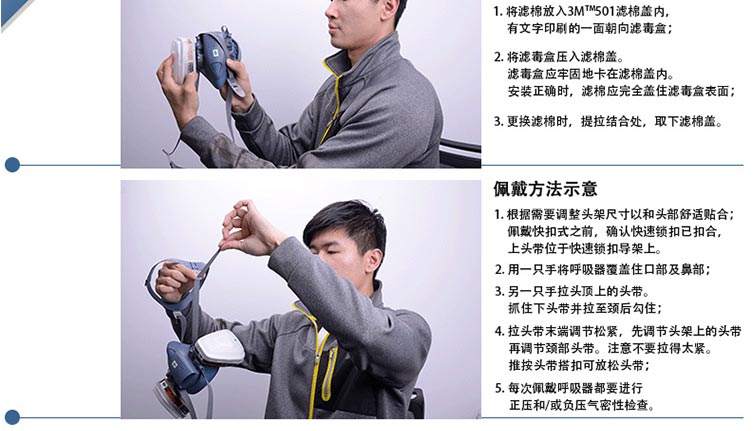 1. 将滤棉放入3M™501滤棉盖内，有文字印刷的一面朝向滤毒盒；

2. 将滤毒盒压入滤棉盖。滤毒盒应牢固地卡在滤棉盖内。安装正确时，滤棉应完全盖住滤毒盒表面；

3. 更换滤棉时，提拉结合处，取下滤棉盖。

佩戴方法示意

1. 根据需要调整头架尺寸以和头部舒适贴合；佩戴快扣式之前，确认快速锁扣已扣合，上头带位于快速锁扣导架上。

2. 用一只手将呼吸器覆盖住口部及鼻部；

3. 另一只手拉头顶上的头带。抓住下头带并拉至颈后勾住；

4. 拉头带末端调节松紧，先调节头架上的头带再调节颈部头带。注意不要拉得太紧。推按头带搭扣可放松头带；

5. 每次佩戴呼吸器都要进行正压和/或负压气密性检查。