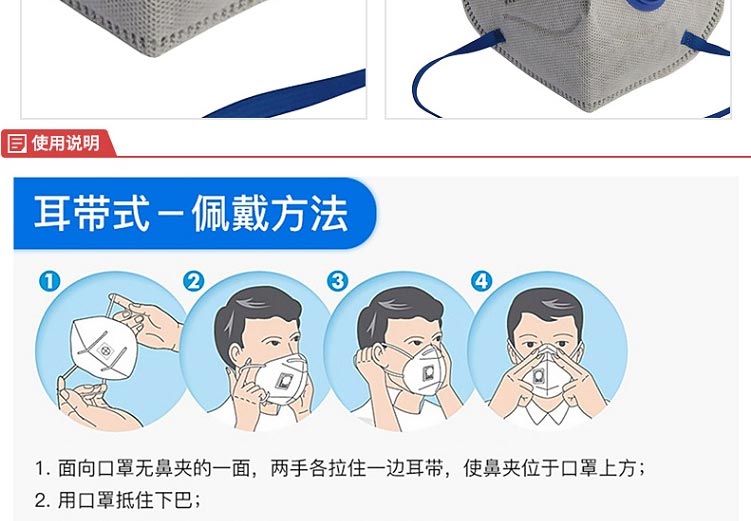 使用说明

耳带式－佩戴方法

1

2

3

4

1. 面向口罩无鼻夹的一面，两手各拉住一边耳带，使鼻夹位于口罩上方；
2. 用口罩抵住下巴；