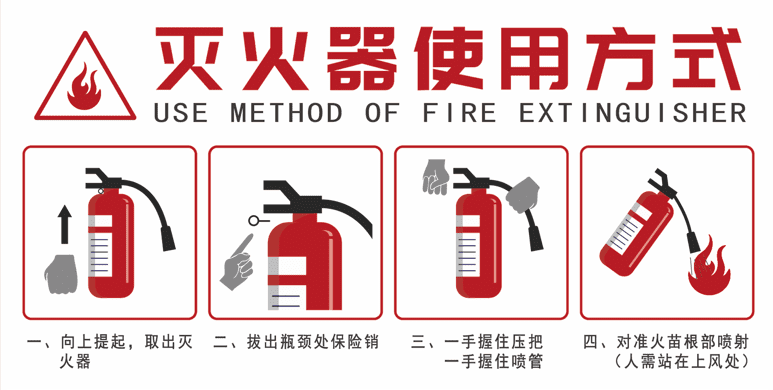 灭火器使用方式
USE METHOD OF FIRE EXTINGUISHER

一、向上提起，取出灭火器

二、拔出瓶颈处保险销

三、一手握住压把
一手握住喷管

四、对准火苗根部喷射
（人需站在上风处）